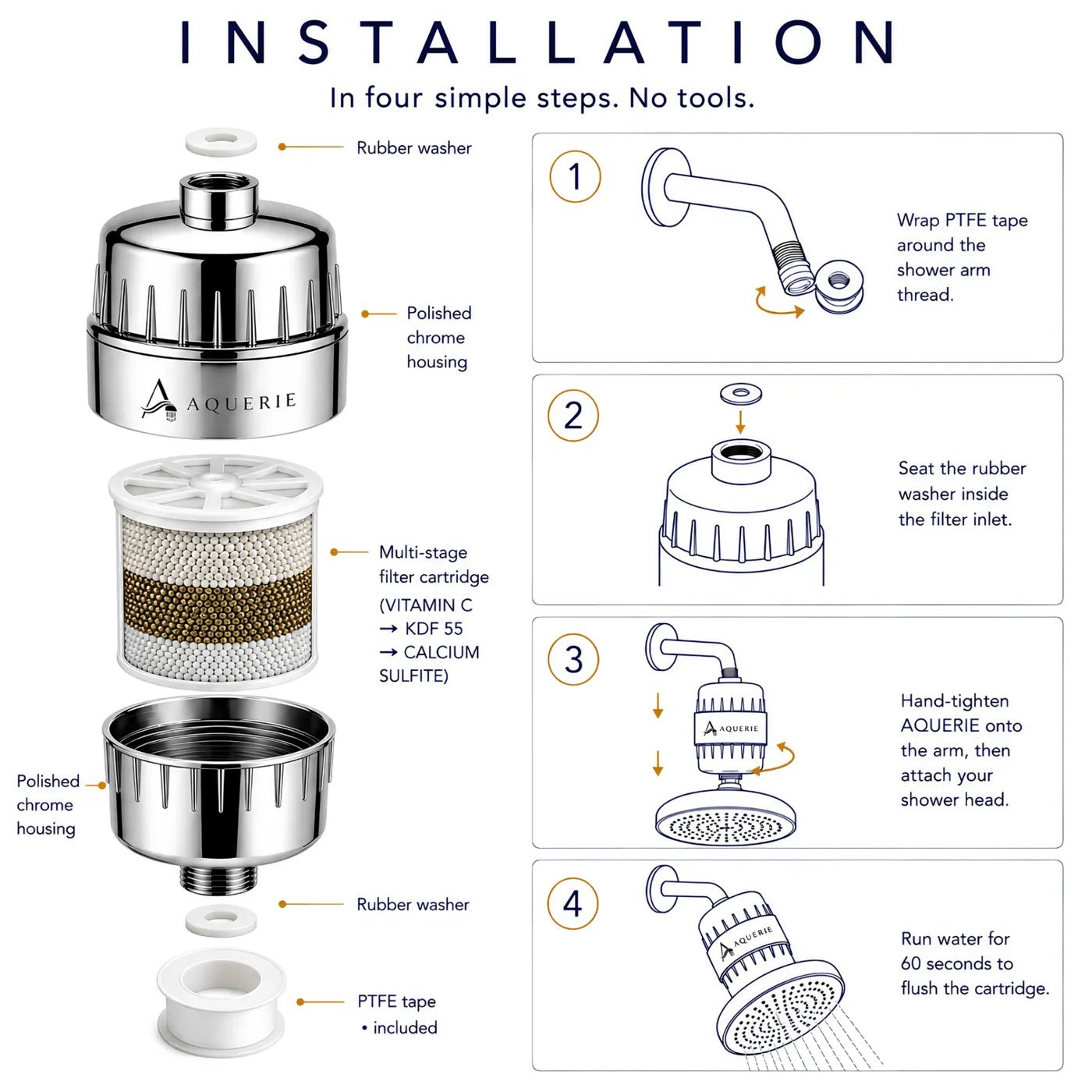 INSTALLATION

In four simple steps. No tools.

Rubber washer

Polished chrome housing

AQUERIE

Multi-stage filter cartridge (VITAMIN C → KDF 55 → CALCIUM SULFITE)

Polished chrome housing

Rubber washer

PTFE tape • included

1

Wrap PTFE tape around the shower arm thread.

2

Seat the rubber washer inside the filter inlet.

3

AQUERIE

Hand-tighten AQUERIE onto the arm, then attach your shower head.

4

AQUERIE

Run water for 60 seconds to flush the cartridge.